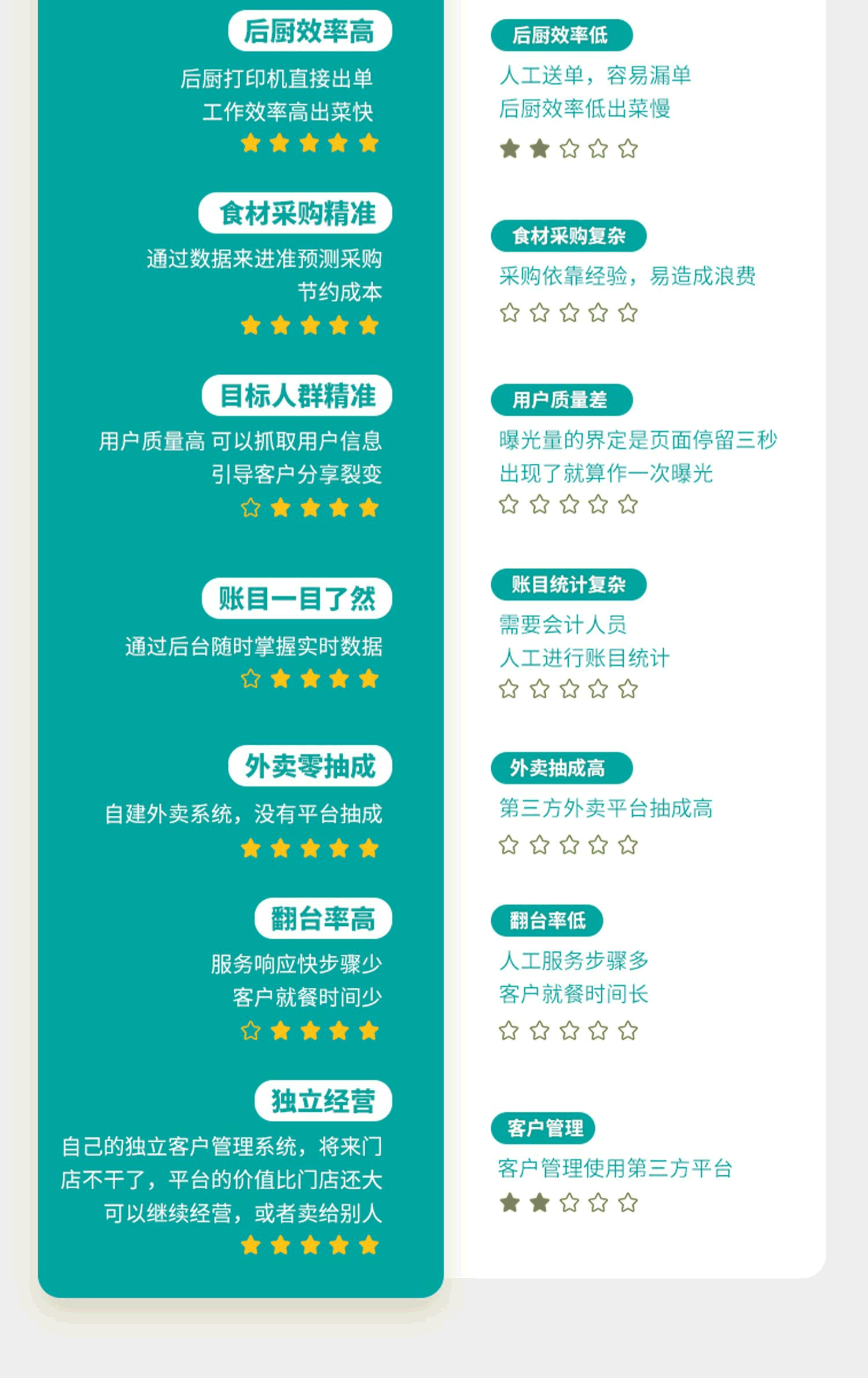 后厨效率高

后厨打印机直接出单
工作效率高出菜快

食材采购精准

通过数据来进准预测采购
节约成本

目标人群精准

用户质量高 可以抓取用户信息
引导客户分享裂变

账目一目了然

通过后台随时掌握实时数据

外卖零抽成

自建外卖系统，没有平台抽成

翻台率高

服务响应快步骤少
客户就餐时间少

独立经营

自己的独立客户管理系统，将来门店不干了，平台的价值比门店还大
可以继续经营，或者卖给别人

后厨效率低

人工送单，容易漏单
后厨效率低出菜慢

食材采购复杂

采购依靠经验，易造成浪费

用户质量差

曝光量的界定是页面停留三秒
出现了就算作一次曝光

账目统计复杂

需要会计人员
人工进行账目统计

外卖抽成高

第三方外卖平台抽成高

翻台率低

人工服务步骤多
客户就餐时间长

客户管理

客户管理使用第三方平台